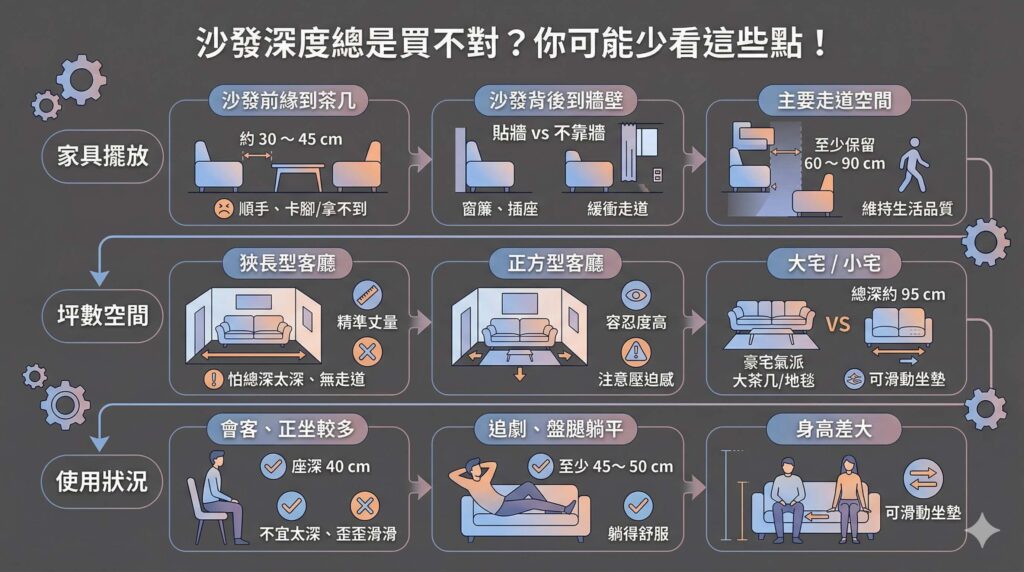 沙發深度總是買不對？你可能少看這些點！

家具擺放

沙發前緣到茶几
約 30 ～ 45 cm
順手、卡腳/拿不到

沙發背後到牆壁
貼牆 vs 不靠牆
窗簾、插座
緩衝走道

主要走道空間
至少保留 60 ～ 90 cm
維持生活品質

坪數空間

狹長型客廳
精準丈量
怕總深太深、無走道

正方型客廳
容忍度高
注意壓迫感

大宅 / 小宅
總深約 95 cm
VS
豪宅氣派 大茶几/地毯
可滑動坐墊

使用狀況

會客、正坐較多
座深 40 cm
不宜太深、歪歪滑滑

追劇、盤腿躺平
至少 45～ 50 cm
躺得舒服

身高差大
可滑動坐墊